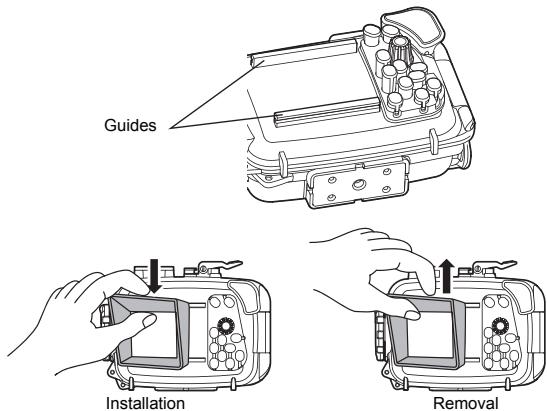 Guides

Installation

Removal