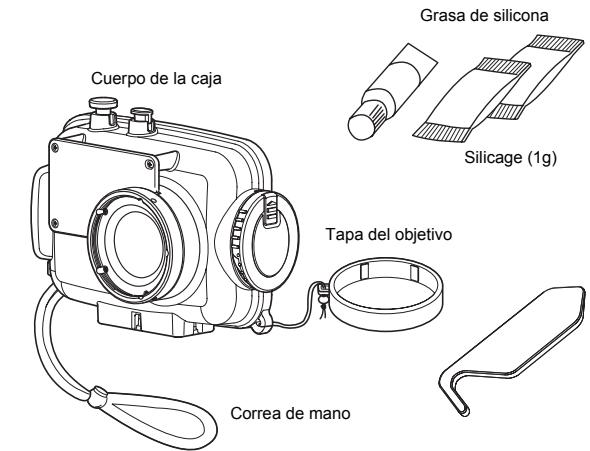 Grasa de silicona

Cuerpo de la caja

Silicage (1g)

Tapa del objetivo

Correa de mano