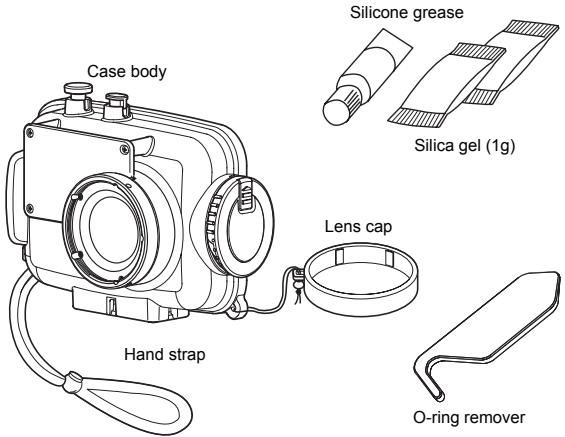 Silicone grease

Case body

Silica gel (1g)

Lens cap

Hand strap

O-ring remover