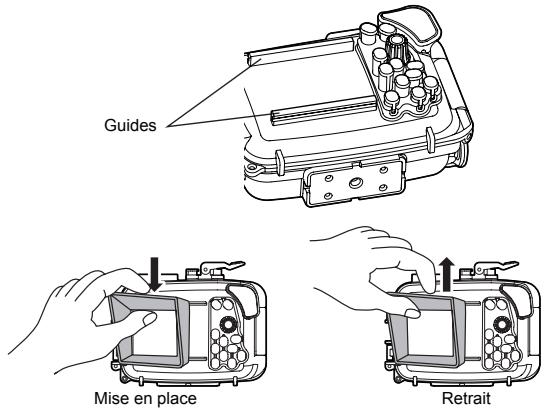 Guides

Mise en place

Retrait