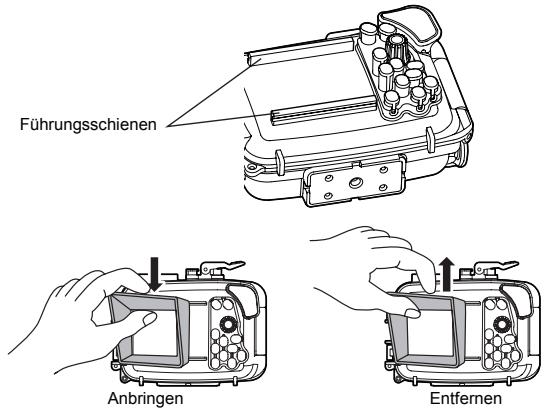 Führungsschienen

Anbringen

Entfernen