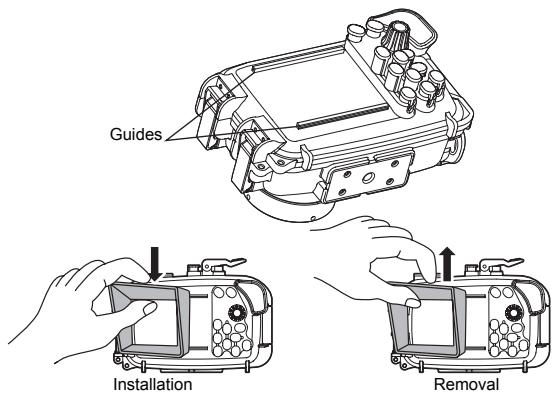 Guides

Installation

Removal