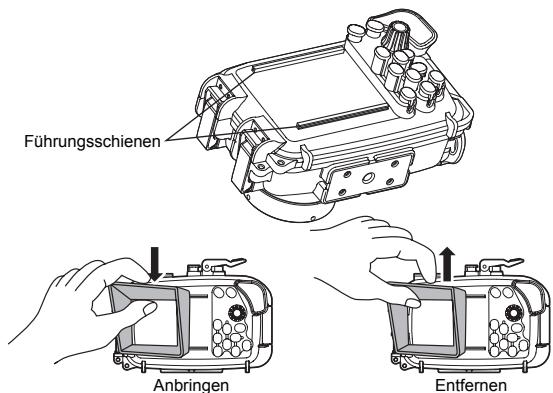 Führungsschienen

Anbringen

Entfernen