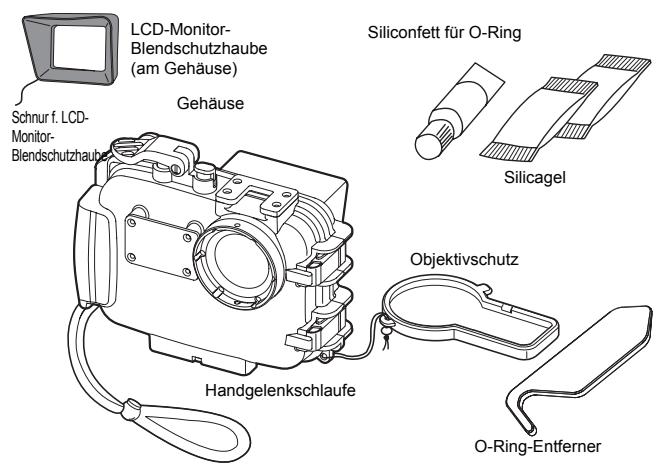 LCD-Monitor-Blendschutzhaube (am Gehäuse)

Siliconfett für O-Ring

Schnur f. LCD-Monitor-Blendschutzhaube

Gehäuse

Silicagel

Objektivschutz

Handgelenkschlaufe

O-Ring-Entferner