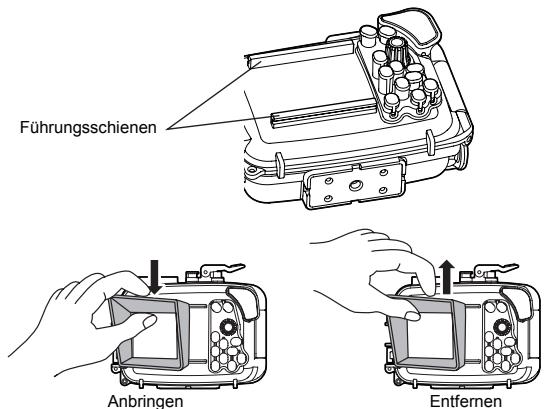 Führungsschienen

Anbringen

Entfernen