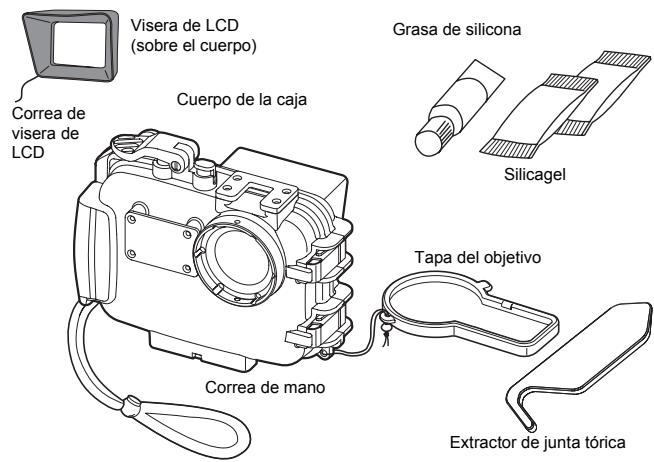 Visera de LCD (sobre el cuerpo)

Grasa de silicona

Correa de visera de LCD

Cuerpo de la caja

Silicagel

Tapa del objetivo

Correa de mano

Extractor de junta tórica