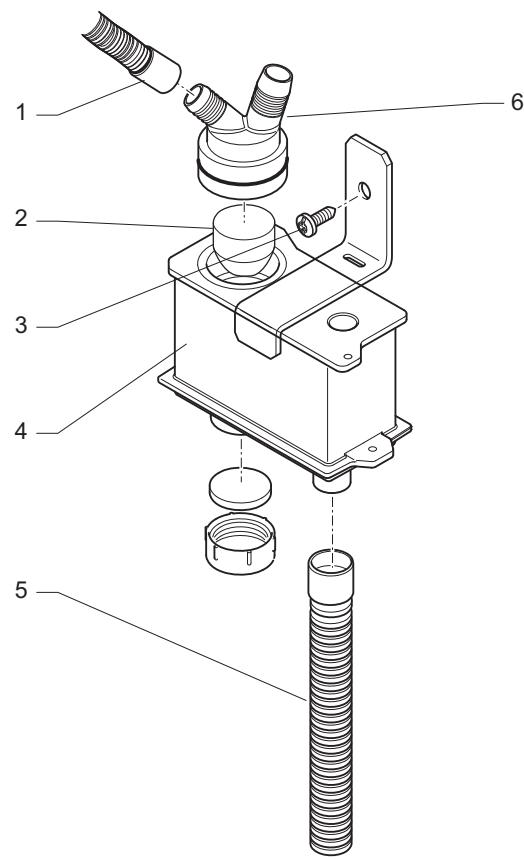 1
6
2
3
4
5