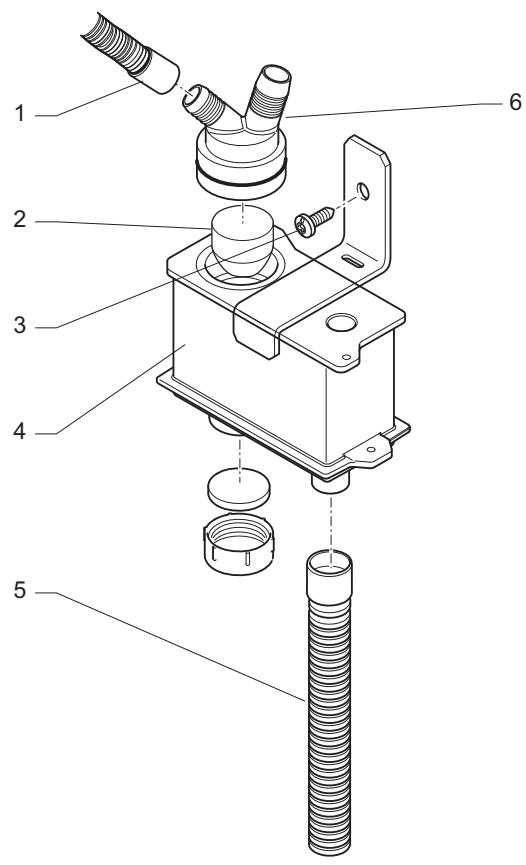 1
6
2
3
4
5