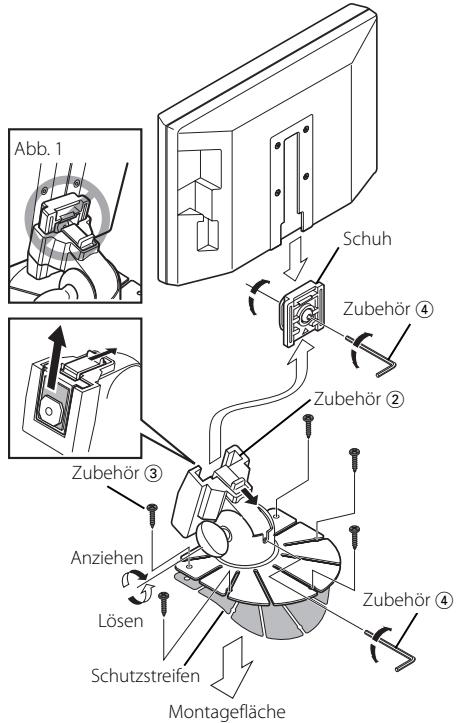 Abb. 1

Schuh

Zubehör ④

Zubehör ②

Zubehör ③

Anziehen

Lösen

Zubehör ④

Schutzstreifen

Montagefläche