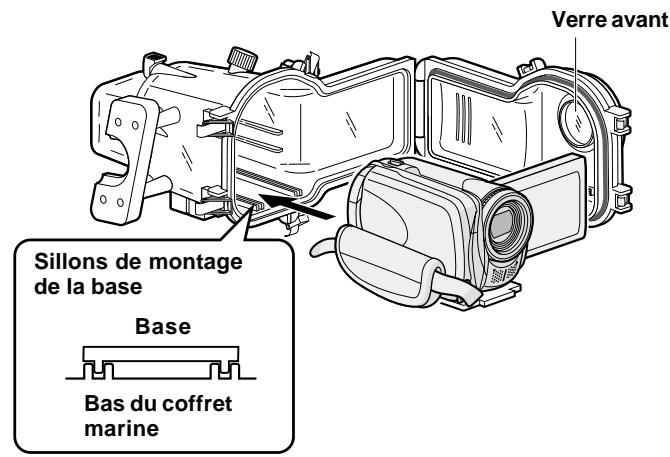 Verre avant

Sillons de montage de la base

Base

Bas du coffret marine