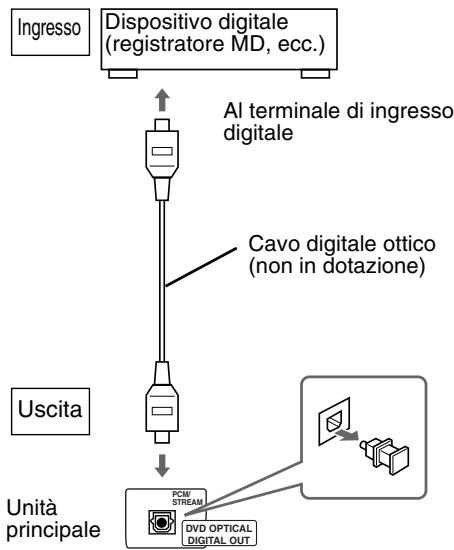 Ingresso

Dispositivo digitale (registratore MD, ecc.)

Al terminale di ingresso digitale

Cavo digitale ottico (non in dotazione)

Uscita

Unità principale

PCM/ STREAM

DVD OPTICAL DIGITAL OUT