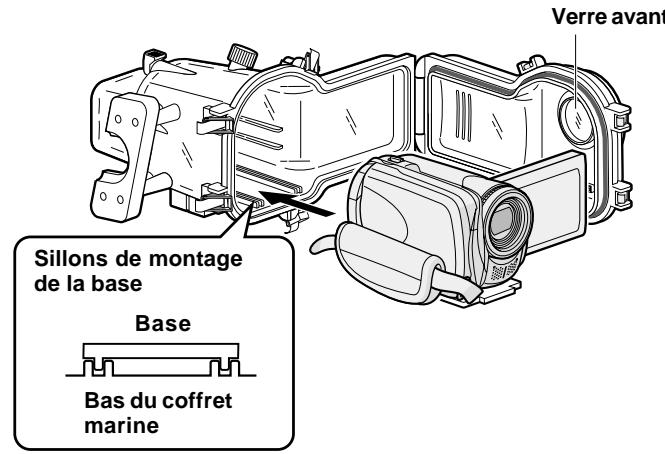 Verre avant

Sillons de montage de la base

Base

Bas du coffret marine