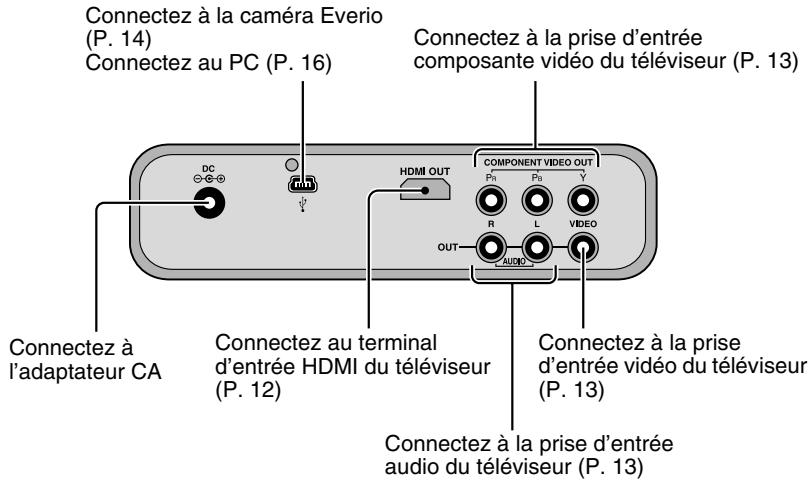 Connectez à la caméra Everio (P. 14)
Connectez au PC (P. 16)

Connectez à la prise d'entrée composante vidéo du téléviseur (P. 13)

DC

HDMI OUT

COMPONENT VIDEO OUT
$P_R$ $P_B$ Y

R L VIDEO
OUT
AUDIO

Connectez à l'adaptateur CA

Connectez au terminal d'entrée HDMI du téléviseur (P. 12)

Connectez à la prise d'entrée vidéo du téléviseur (P. 13)

Connectez à la prise d'entrée audio du téléviseur (P. 13)