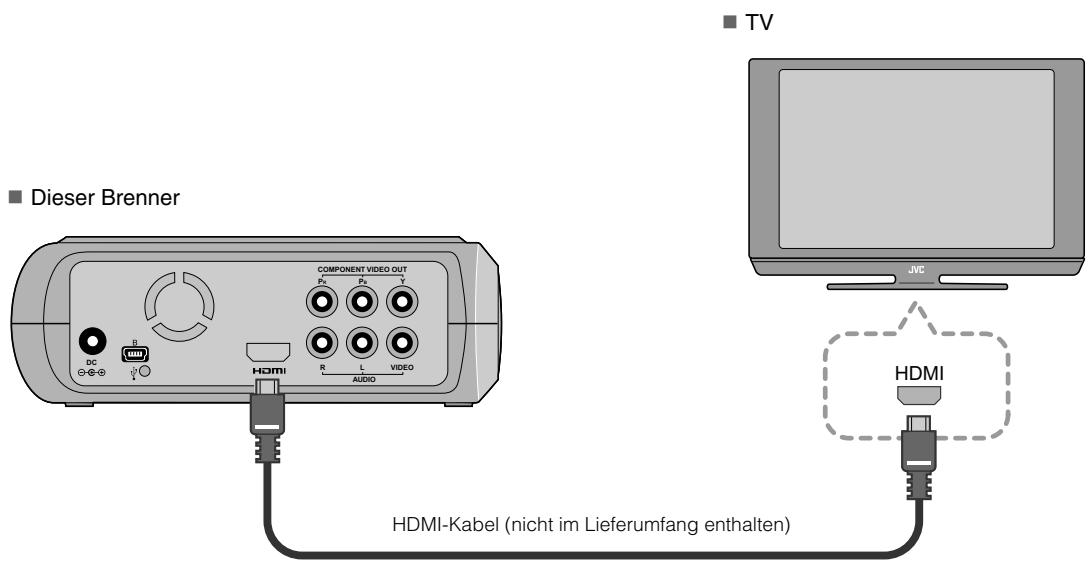 ■ TV

■ Dieser Brenner

COMPONENT VIDEO OUT
$P_R$ $P_B$ Y

DC
B
HDMI
R L VIDEO
AUDIO

JVC

HDMI

HDMI-Kabel (nicht im Lieferumfang enthalten)