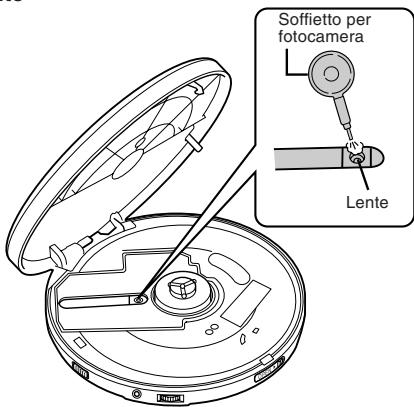 Soffietto per fotocamera

Lente