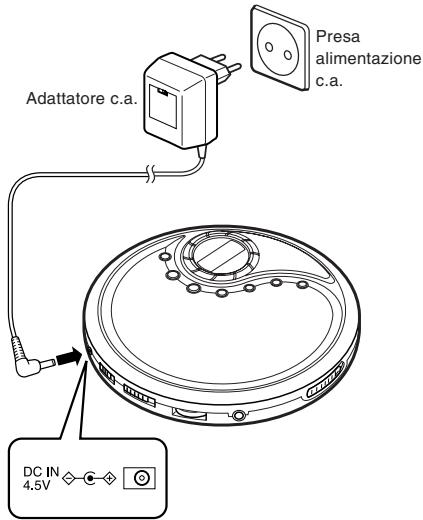 Presa alimentazione c.a.

Adattatore c.a.

DC IN 4.5V