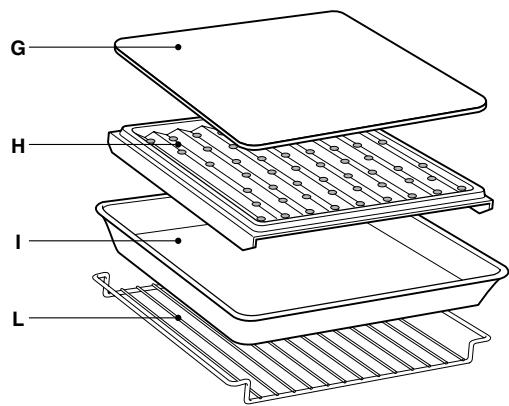 G
H
I
L