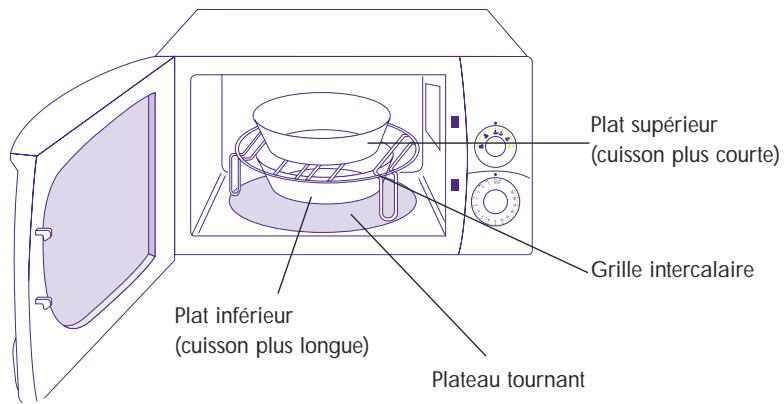 Plat supérieur
(cuisson plus courte)

Grille intercalaire

Plat inférieur
(cuisson plus longue)

Plateau tournant