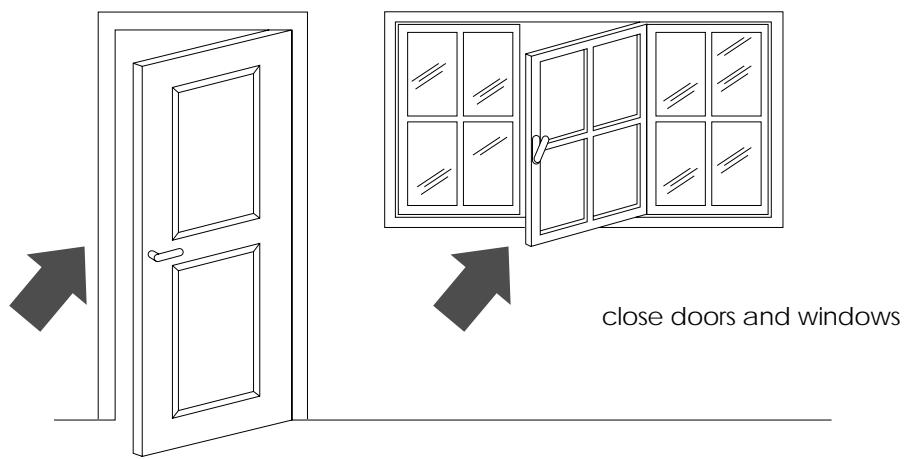 close doors and windows