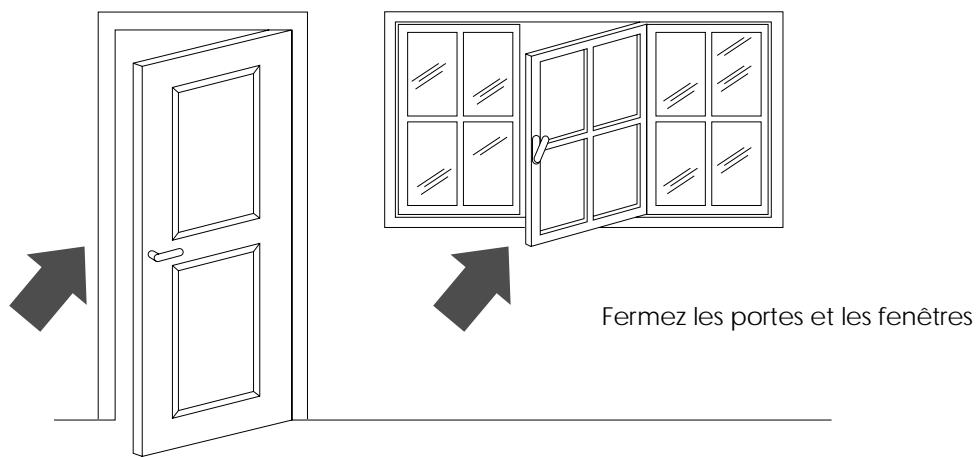 Fermez les portes et les fenêtres