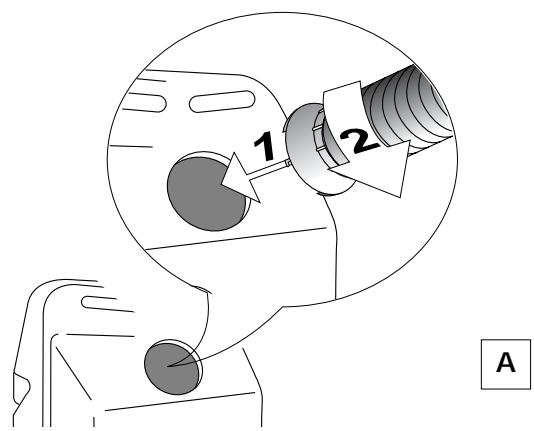 1
2
A