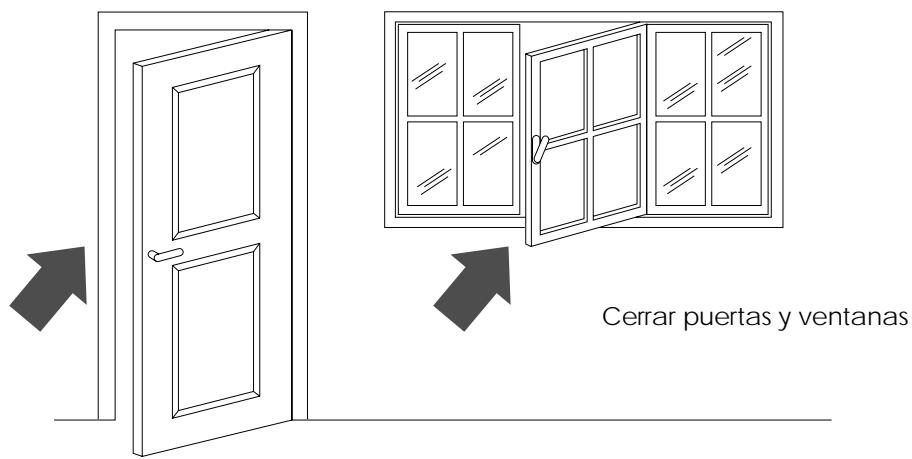 Cerrar puertas y ventanas