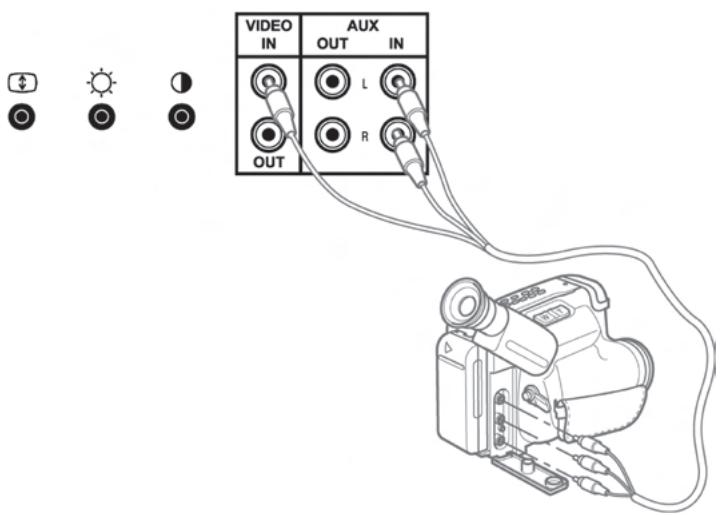 VIDEO IN

AUX
OUT IN

L

R

OUT