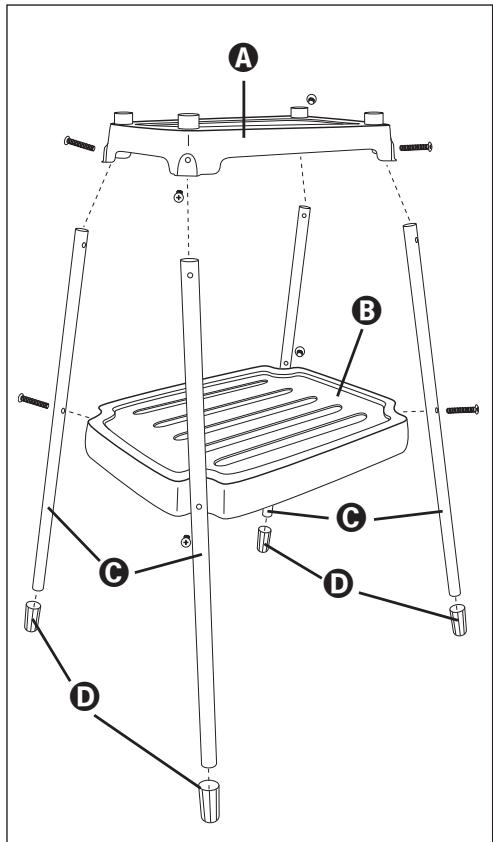 A
B
C
C
D
D