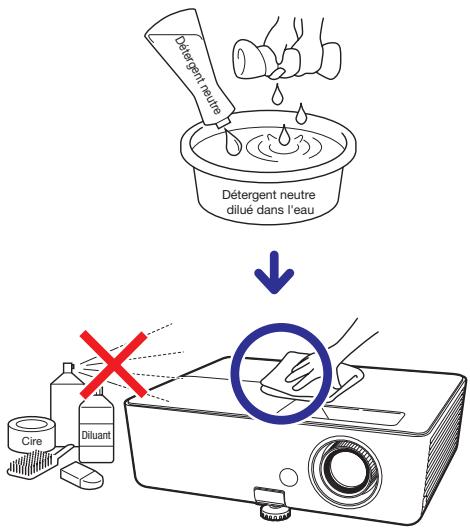 Détergent neutre

Détergent neutre dilué dans l'eau

Cire

Diluant