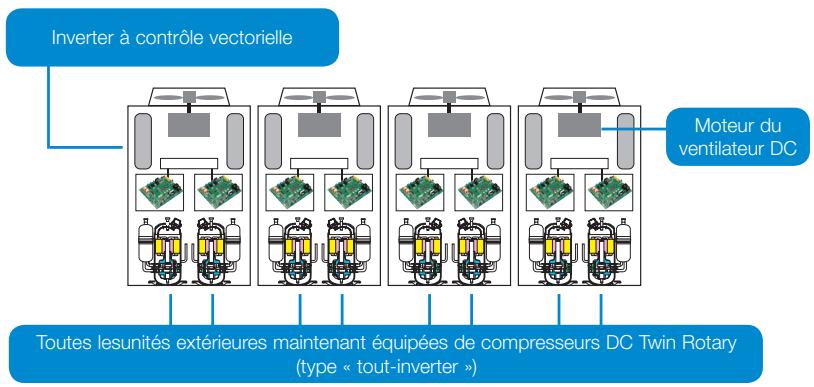 Inverter à contrôle vectorielle

Moteur du ventilateur DC

Toutes lesunités extérieures maintenant équipées de compresseurs DC Twin Rotary (type « tout-inverter »)