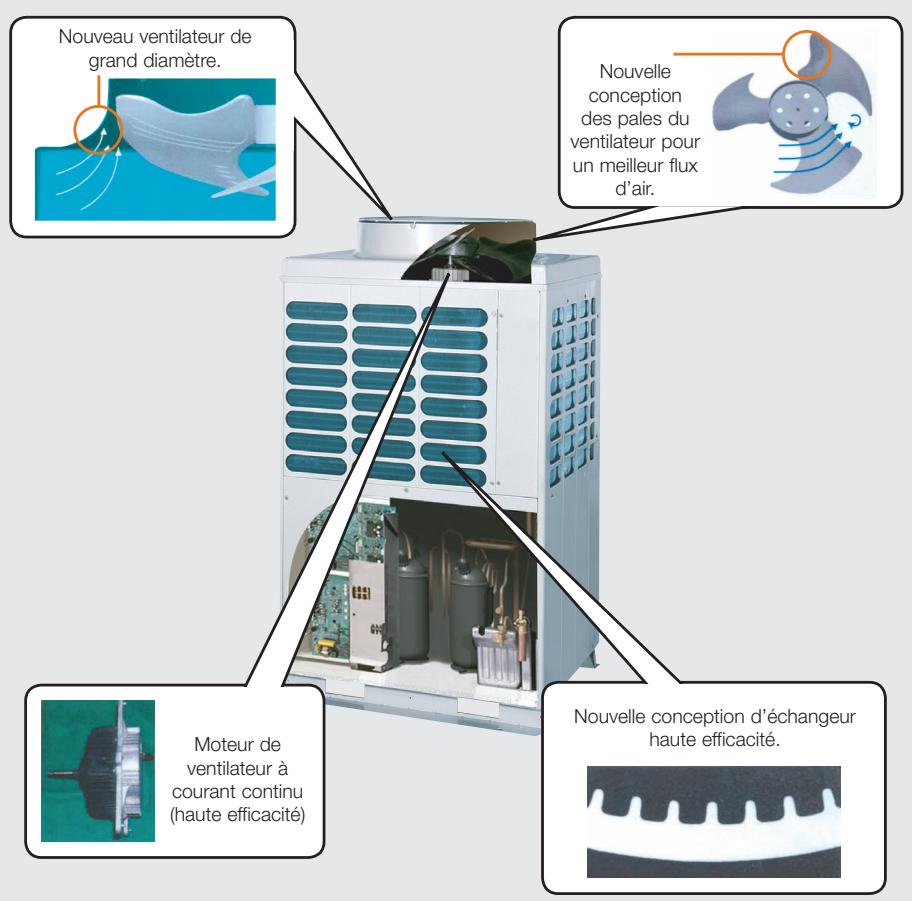 Nouveau ventilateur de grand diamètre.

Nouvelle conception des pales du ventilateur pour un meilleur flux d'air.

Moteur de ventilateur à courant continu (haute efficacité)

Nouvelle conception d'échangeur haute efficacité.