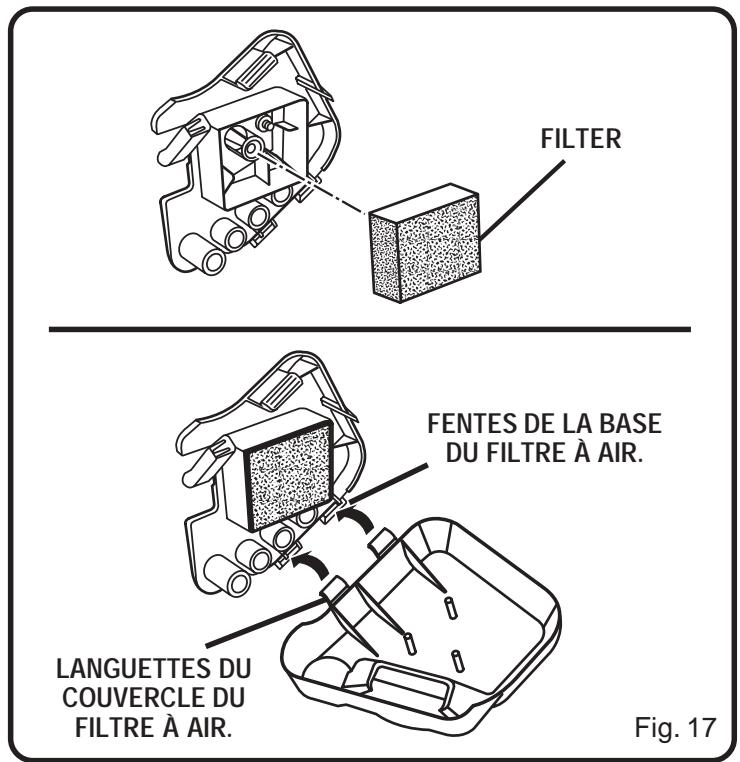 FILTER

FENTES DE LA BASE DU FILTRE À AIR.

LANGUETTES DU COUVERCLE DU FILTRE À AIR.

Fig. 17