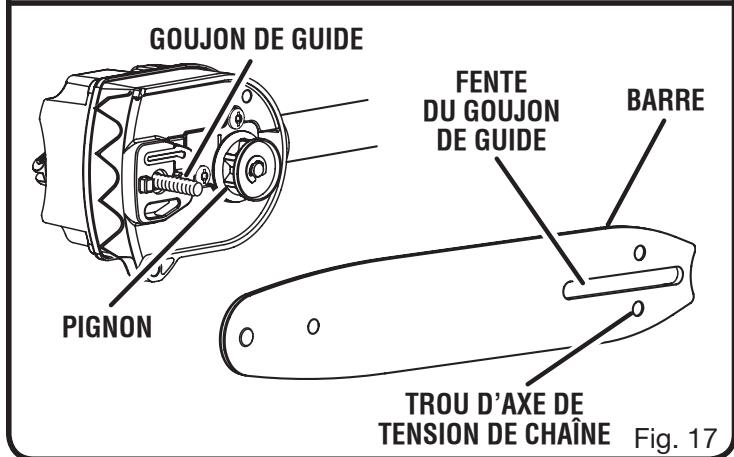 GOUJON DE GUIDE

FENTE DU GOUJON DE GUIDE

BARRE

PIGNON

TROU D'AXE DE TENSION DE CHAÎNE

Fig. 17