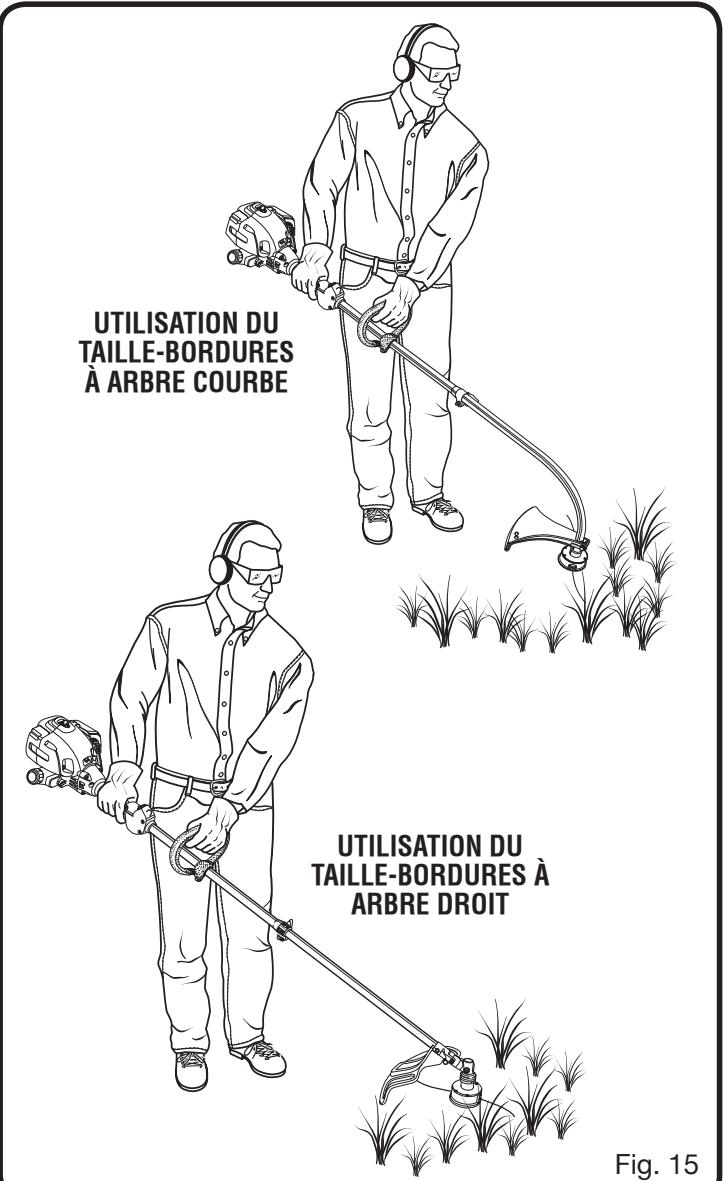 UTILISATION DU TAILLE-BORDURES À ARBRE COURBE

UTILISATION DU TAILLE-BORDURES À ARBRE DROIT

Fig. 15