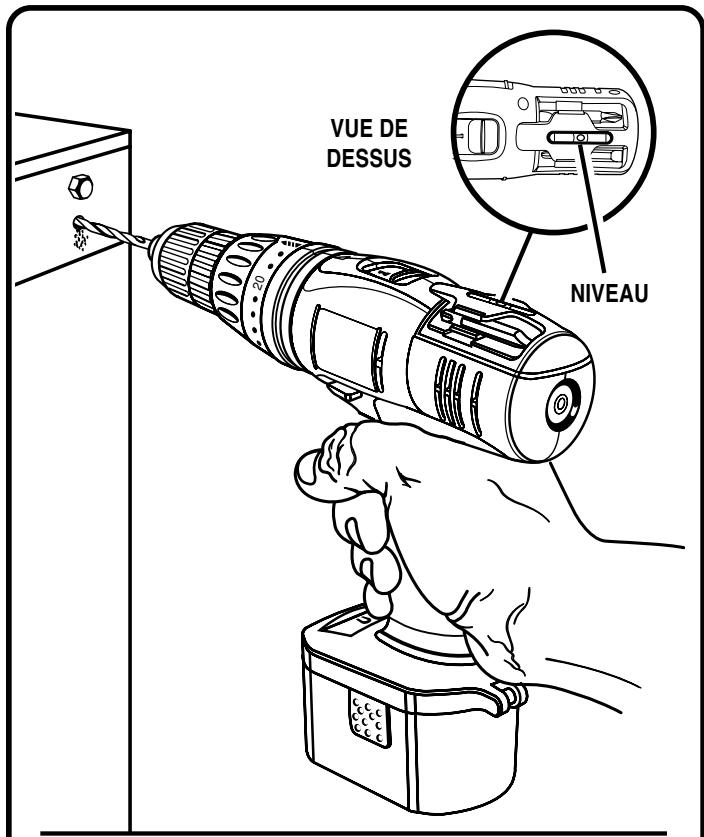 VUE DE DESSUS

NIVEAU

20