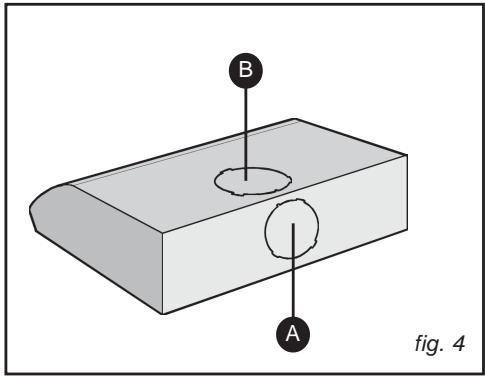 B
A
fig. 4