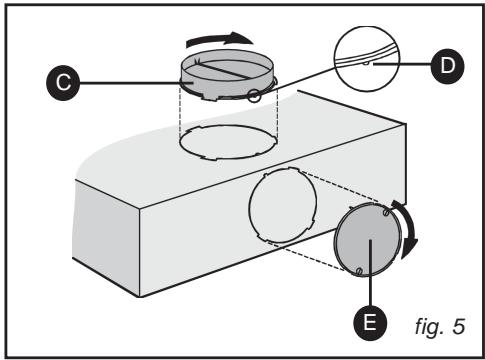 C

D

E

fig. 5