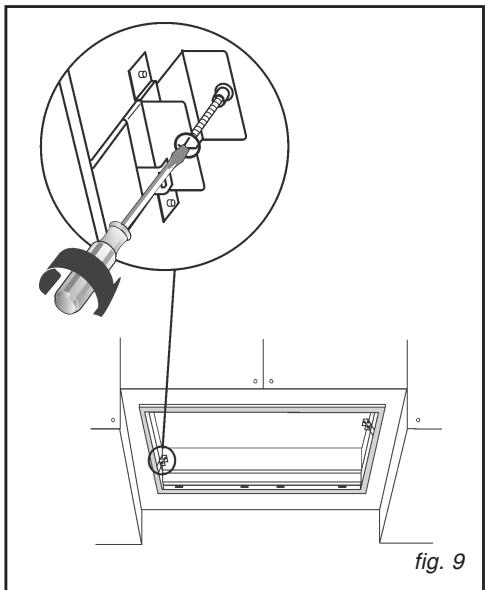 fig. 9