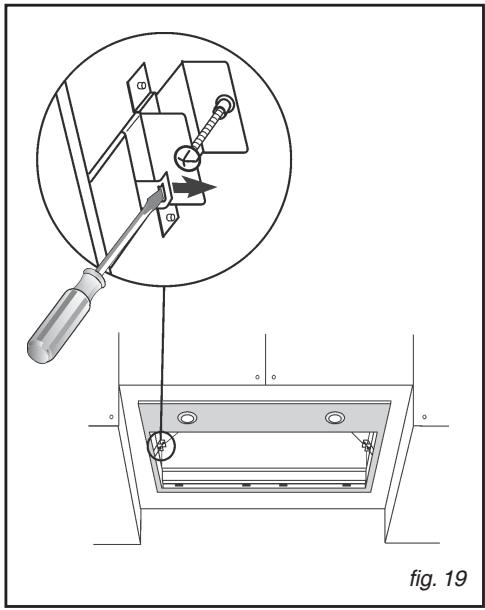 fig. 19