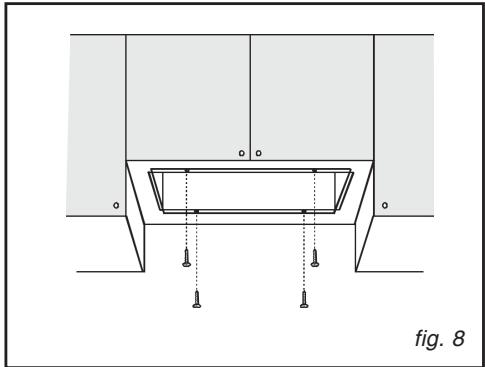 fig. 8