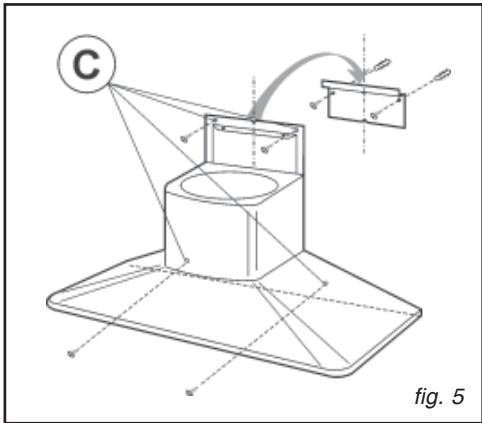 C

fig. 5