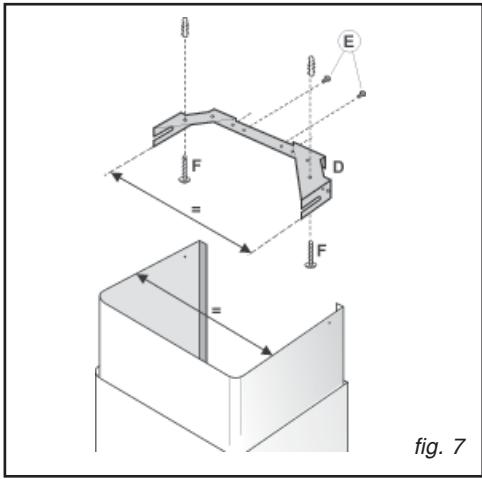 E

F

D

=

F

=

fig. 7