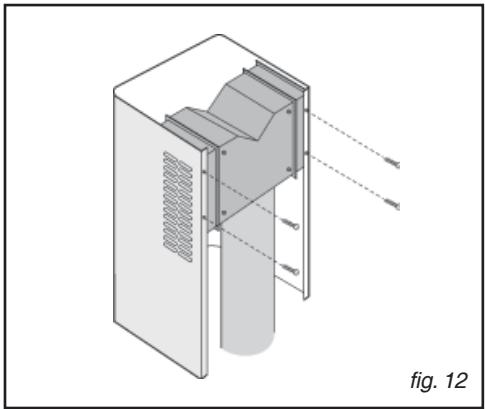 fig. 12