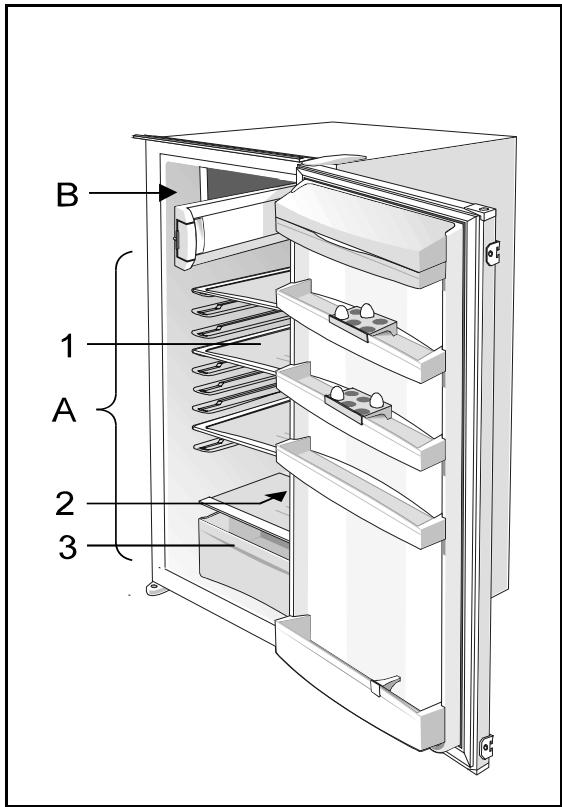 B

1

A

2

3