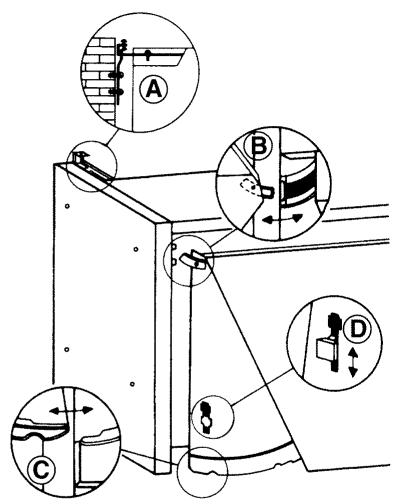 A
B
D
C