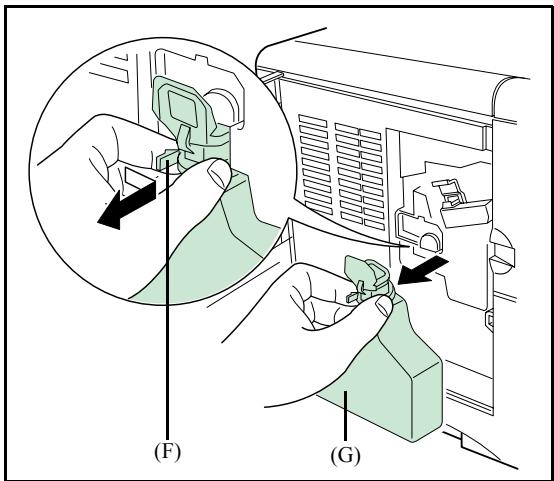 (F)

(G)