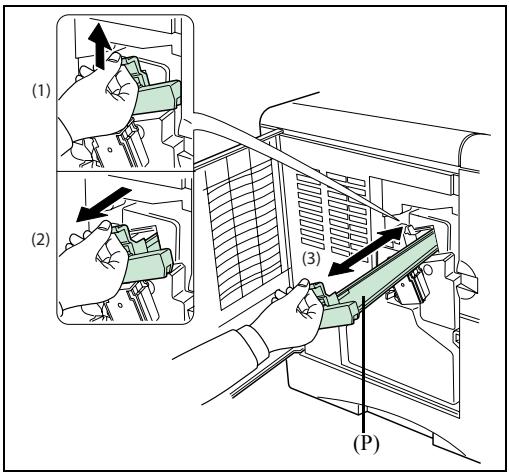 (1)
(2)
(3)
(P)