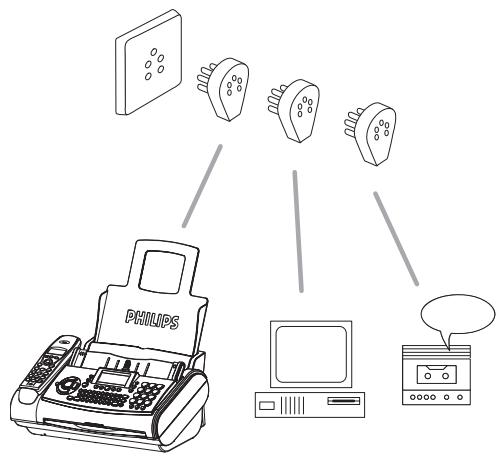 PHILIPS