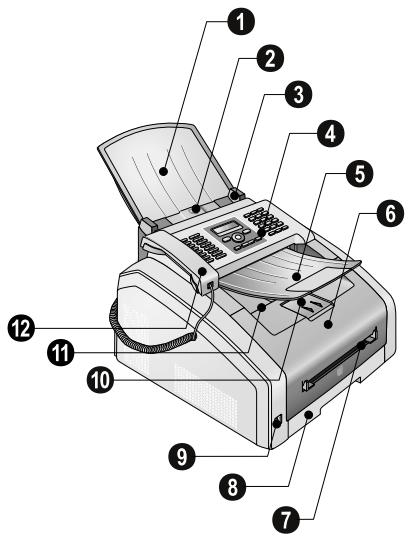 1
2
3
4
5
6
12
11
10
9
8
7