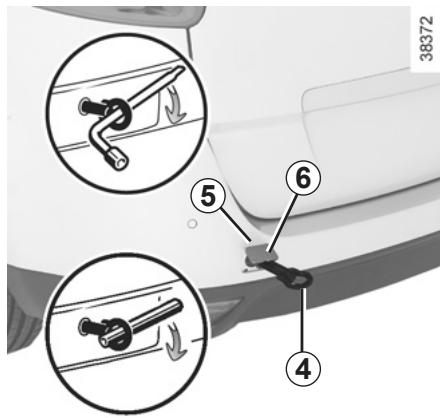 38372

5

6

4